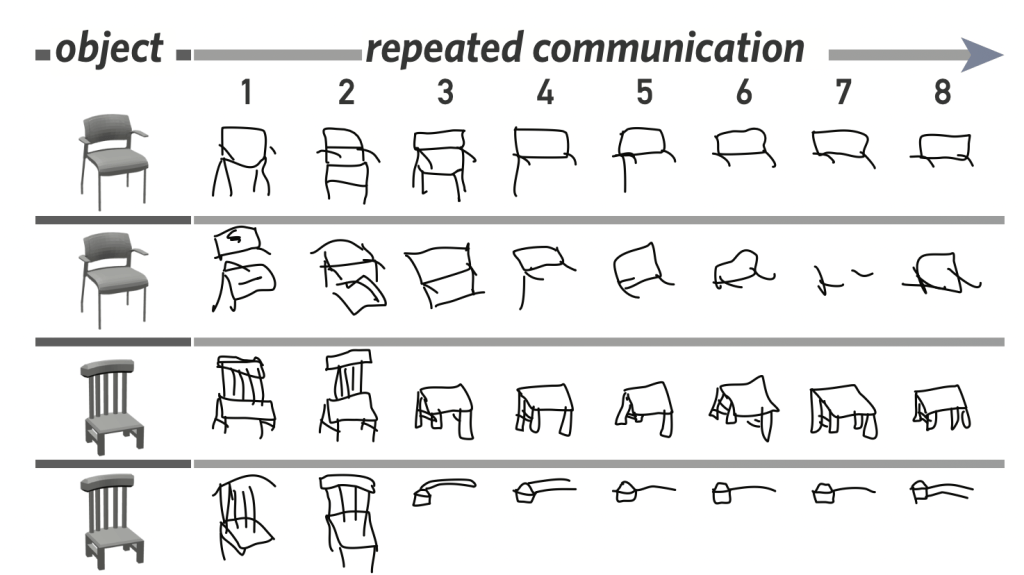 object repeated communication
1 2 3 4 5 6 7 8